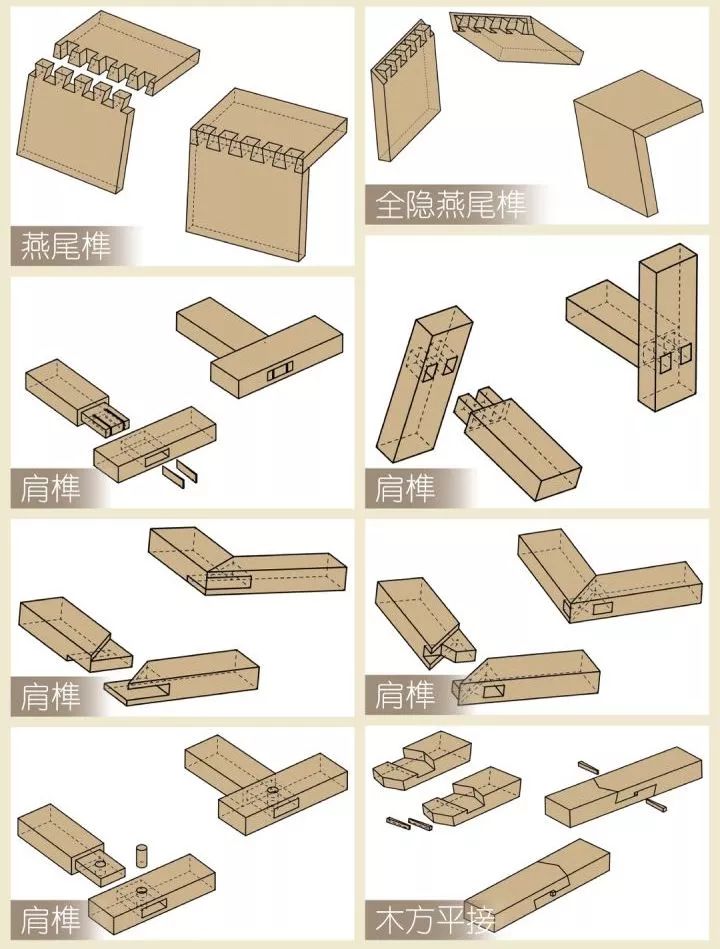 燕尾榫

全隐燕尾榫

肩榫

肩榫

肩榫

肩榫

肩榫

木方平接