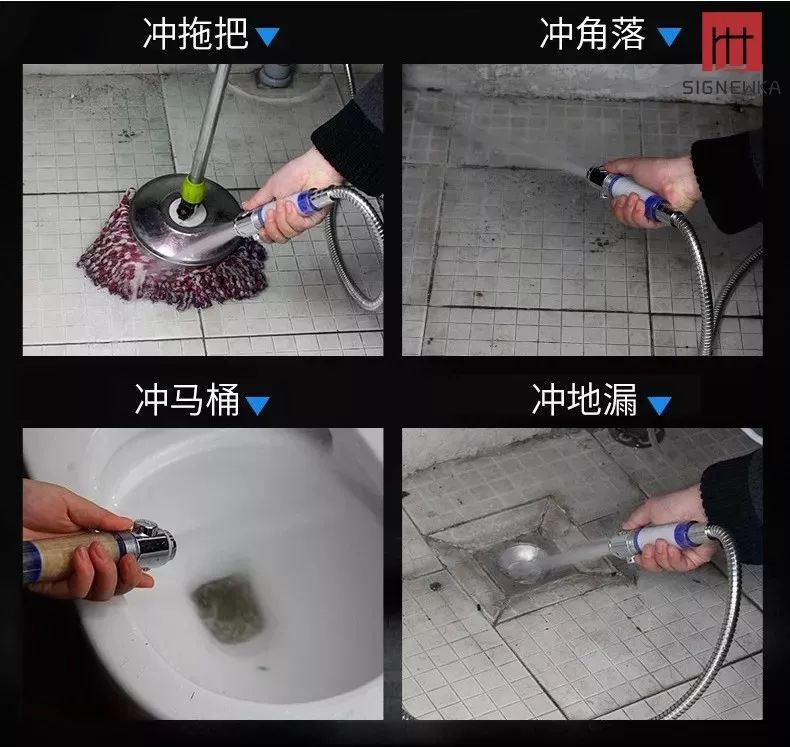 冲拖把

冲角落

SIGNEWKA

冲马桶

冲地漏