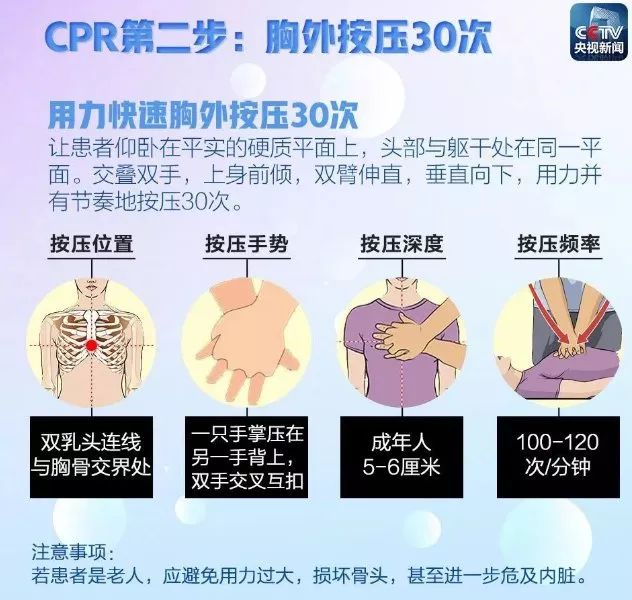 CPR第二步：胸外按压30次

CCTV
央视新闻

用力快速胸外按压30次
让患者仰卧在平实的硬质平面上，头部与躯干处在同一平面。交叠双手，上身前倾，双臂伸直，垂直向下，用力并有节奏地按压30次。

按压位置
双乳头连线与胸骨交界处

按压手势
一只手掌压在另一手背上，双手交叉互扣

按压深度
成年人 5-6厘米

按压频率
100-120 次/分钟

注意事项：
若患者是老人，应避免用力过大，损坏骨头，甚至进一步危及内脏。