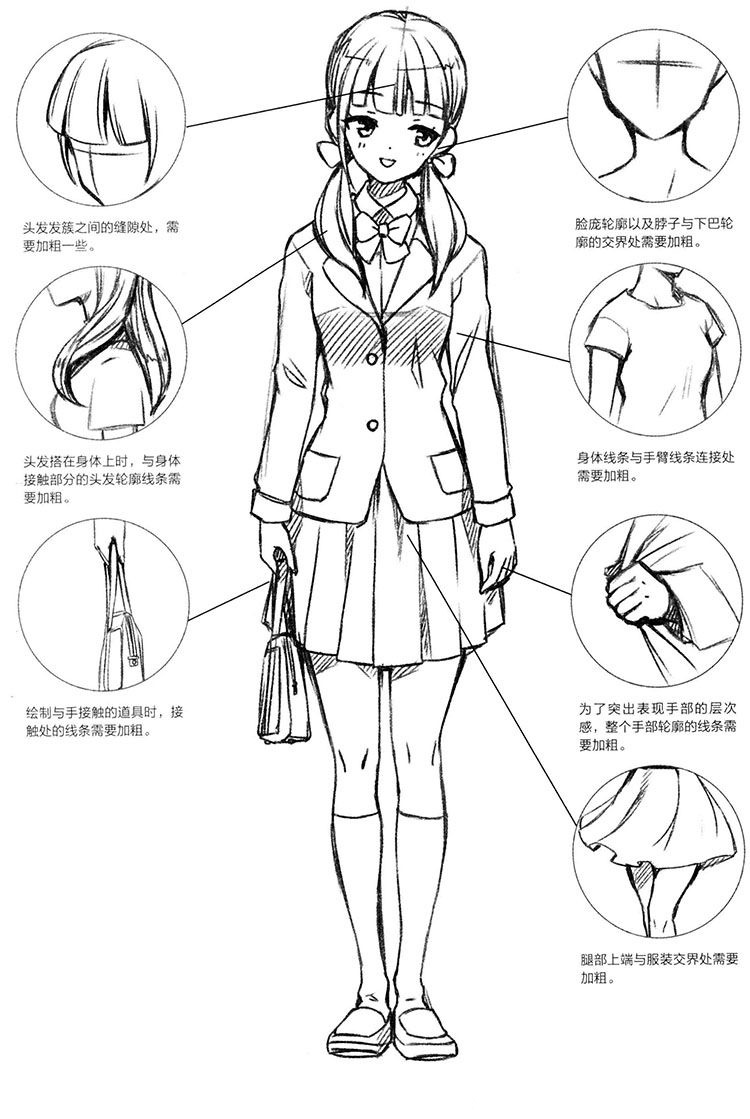 头发发簇之间的缝隙处，需要加粗一些。

头发搭在身体上时，与身体接触部分的头发轮廓线条需要加粗。

绘制与手接触的道具时，接触处的线条需要加粗。

脸庞轮廓以及脖子与下巴轮廓的交界处需要加粗。

身体线条与手臂线条连接处需要加粗。

为了突出表现手部的层次感，整个手部轮廓的线条需要加粗。

腿部上端与服装交界处需要加粗。