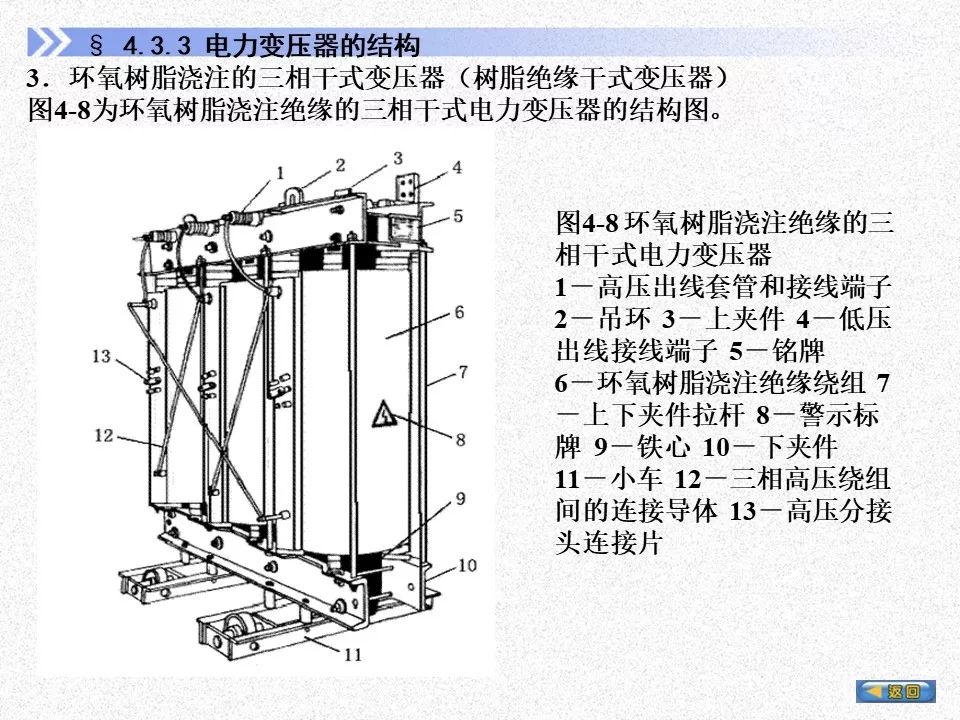 § 4.3.3 电力变压器的结构

3．环氧树脂浇注的三相干式变压器（树脂绝缘干式变压器）

图4-8为环氧树脂浇注绝缘的三相干式电力变压器的结构图。

1 2 3 4 5 6 7 8 9 10 11 12 13

图4-8 环氧树脂浇注绝缘的三相干式电力变压器
1－高压出线套管和接线端子 2－吊环 3－上夹件 4－低压出线接线端子 5－铭牌 6－环氧树脂浇注绝缘绕组 7－上下夹件拉杆 8－警示标牌 9－铁心 10－下夹件 11－小车 12－三相高压绕组间的连接导体 13－高压分接头连接片

返回