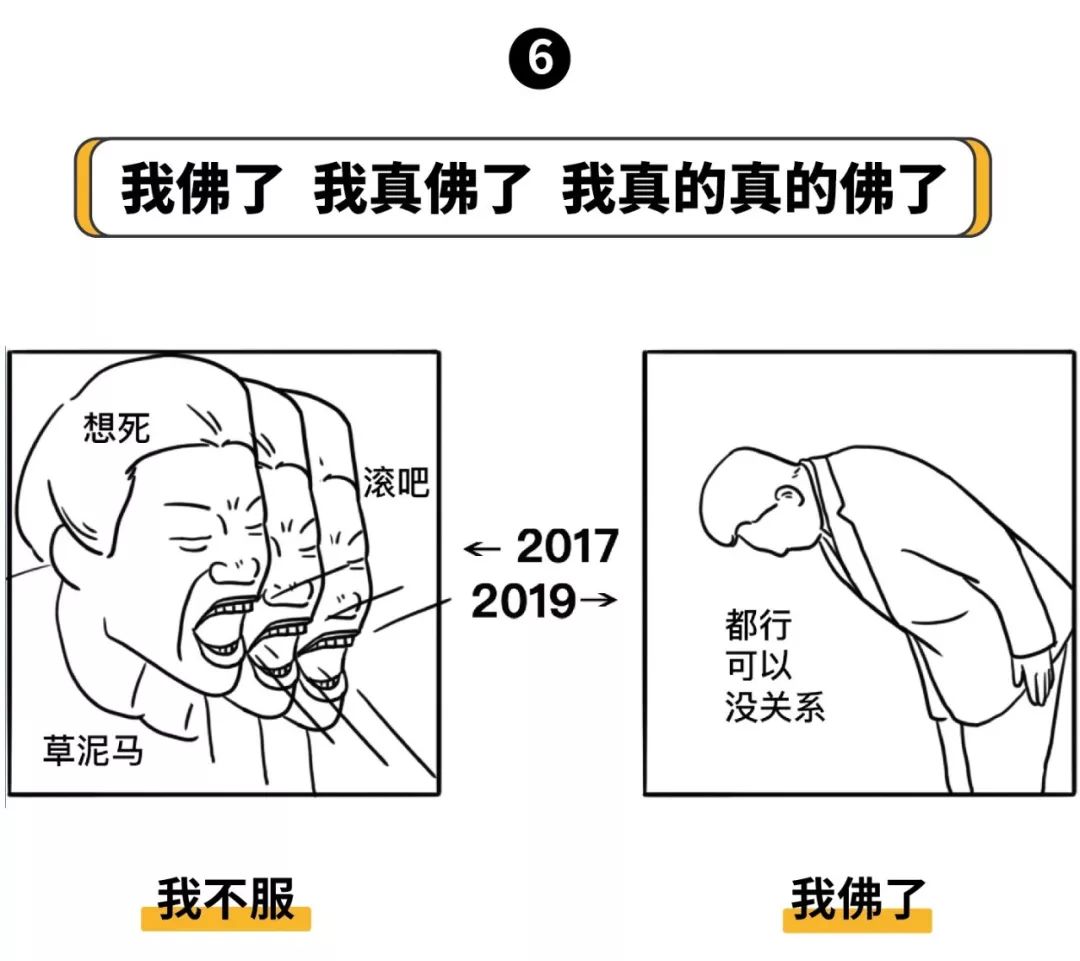 6

我佛了 我真佛了 我真的真的佛了

想死

滚吧

草泥马

← 2017

2019 →

都行
可以
没关系

我不服

我佛了