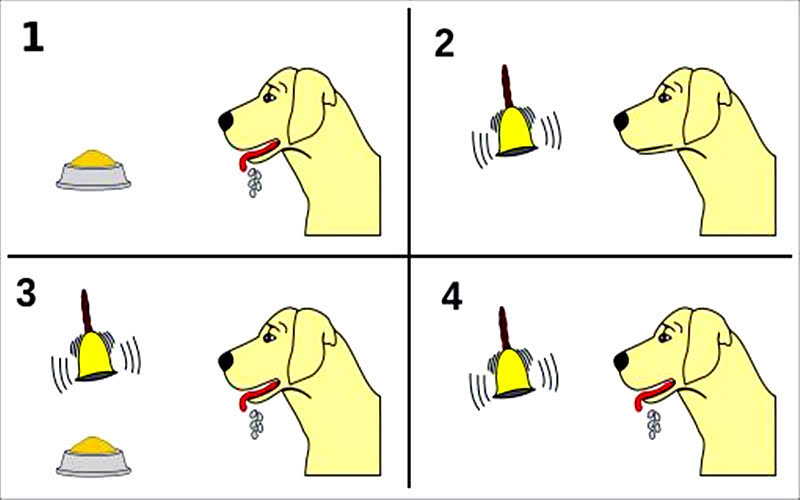 1

2

3

4