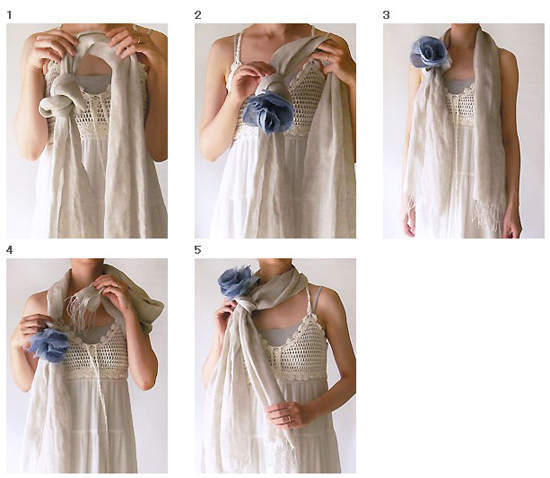 1

2

3

4

5