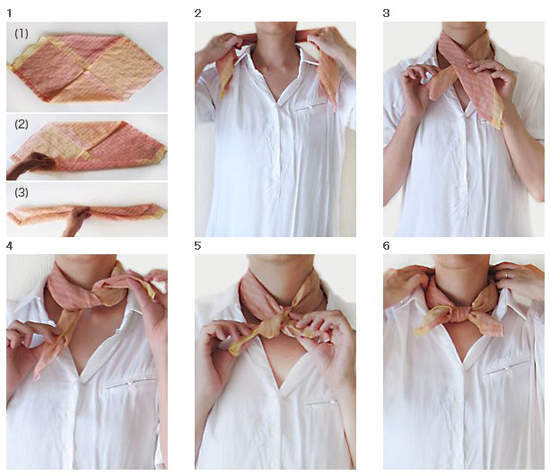 1

(1)

(2)

(3)

2

3

4

5

6