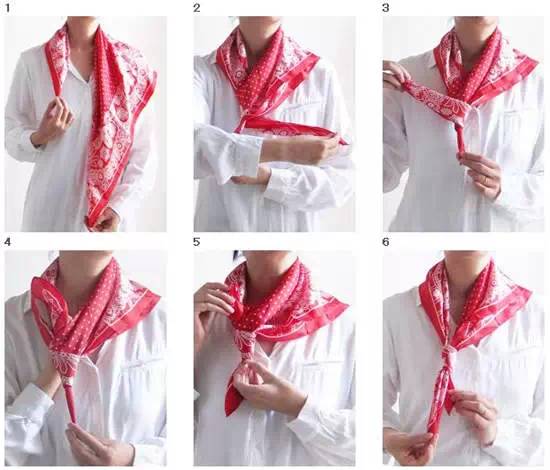 1

2

3

4

5

6