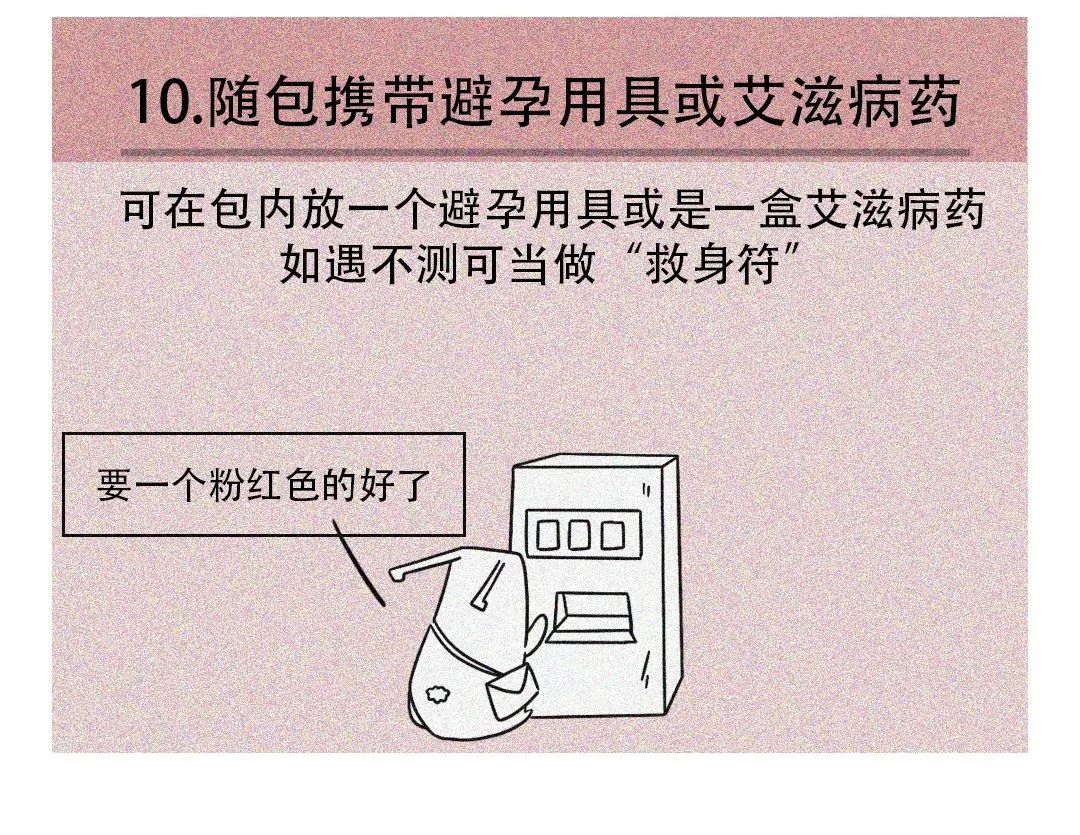 10.随包携带避孕用具或艾滋病药

可在包内放一个避孕用具或是一盒艾滋病药
如遇不测可当做“救身符”

要一个粉红色的好了