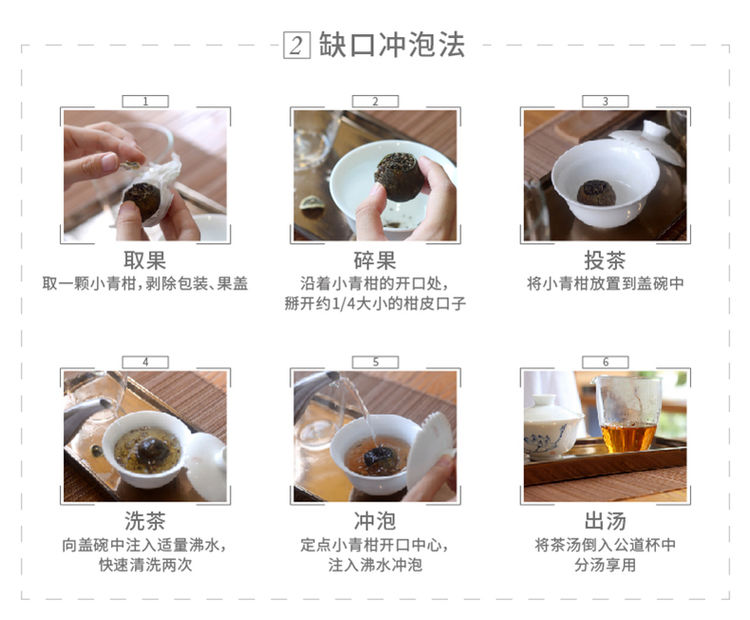 2 缺口冲泡法

1

取果
取一颗小青柑,剥除包装、果盖

2

碎果
沿着小青柑的开口处,
掰开约1/4大小的柑皮口子

3

投茶
将小青柑放置到盖碗中

4

洗茶
向盖碗中注入适量沸水,
快速清洗两次

5

冲泡
定点小青柑开口中心,
注入沸水冲泡

6

出汤
将茶汤倒入公道杯中
分汤享用