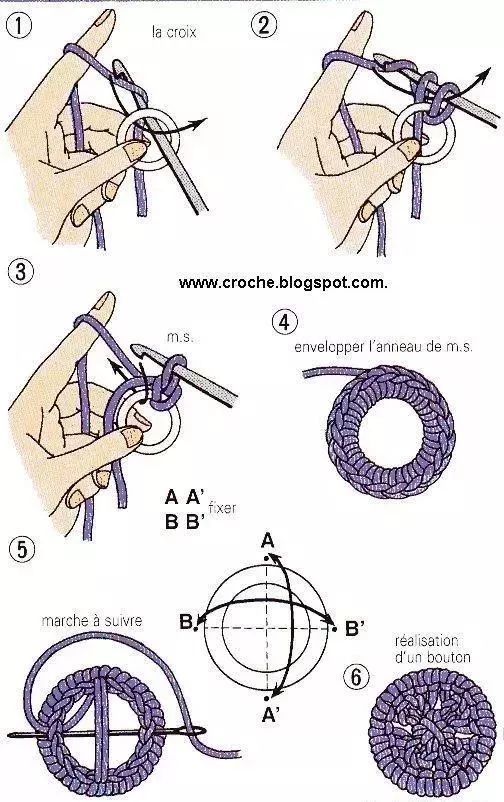 ①

la croix

②

③

www.croche.blogspot.com.

m.s.

④

envelopper l'anneau de m.s.

A A'
B B' fixer

⑤

marche à suivre

A

B

B'

A'

réalisation d'un bouton

⑥