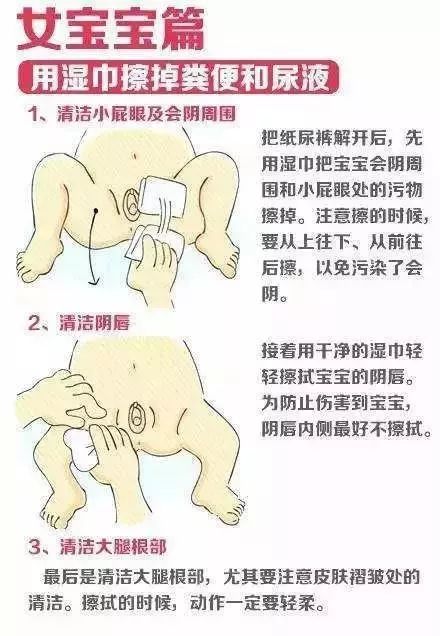 女宝宝篇

用湿巾擦掉粪便和尿液

1、清洁小屁眼及会阴周围

把纸尿裤解开后，先用湿巾把宝宝会阴周围和小屁眼处的污物擦掉。注意擦的时候，要从上往下、从前往后擦，以免污染了会阴。

2、清洁阴唇

接着用干净的湿巾轻轻擦拭宝宝的阴唇。为防止伤害到宝宝，阴唇内侧最好不擦拭。

3、清洁大腿根部

最后是清洁大腿根部，尤其要注意皮肤褶皱处的清洁。擦拭的时候，动作一定要轻柔。