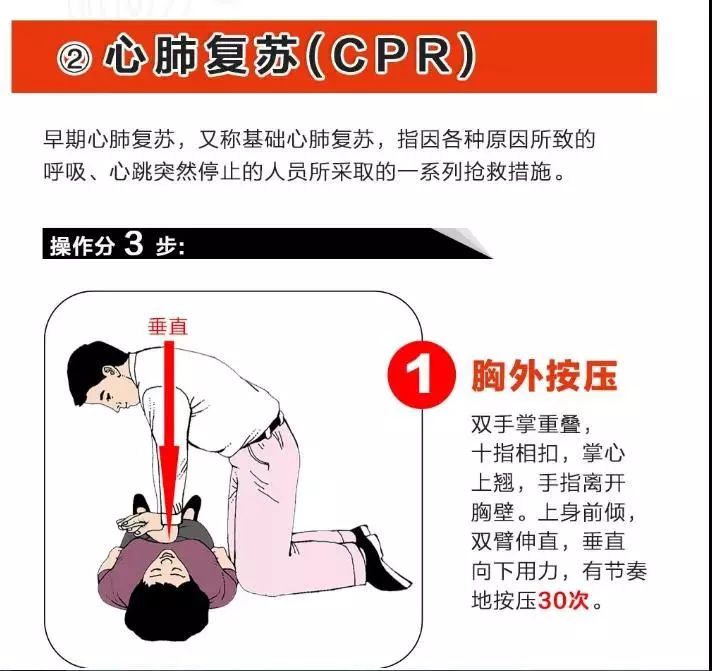 ② 心肺复苏(CPR)

早期心肺复苏，又称基础心肺复苏，指因各种原因所致的呼吸、心跳突然停止的人员所采取的一系列抢救措施。

操作分 3 步:

垂直

1 胸外按压

双手掌重叠，十指相扣，掌心上翘，手指离开胸壁。上身前倾，双臂伸直，垂直向下用力，有节奏地按压30次。