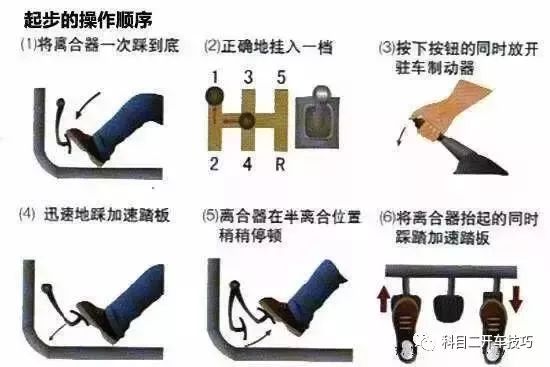 起步的操作顺序

(1)将离合器一次踩到底

(2)正确地挂入一档

1 3 5
2 4 R

(3)按下按钮的同时放开驻车制动器

(4) 迅速地踩加速踏板

(5)离合器在半离合位置稍稍停顿

(6)将离合器抬起的同时踩踏加速踏板

科目二开车技巧