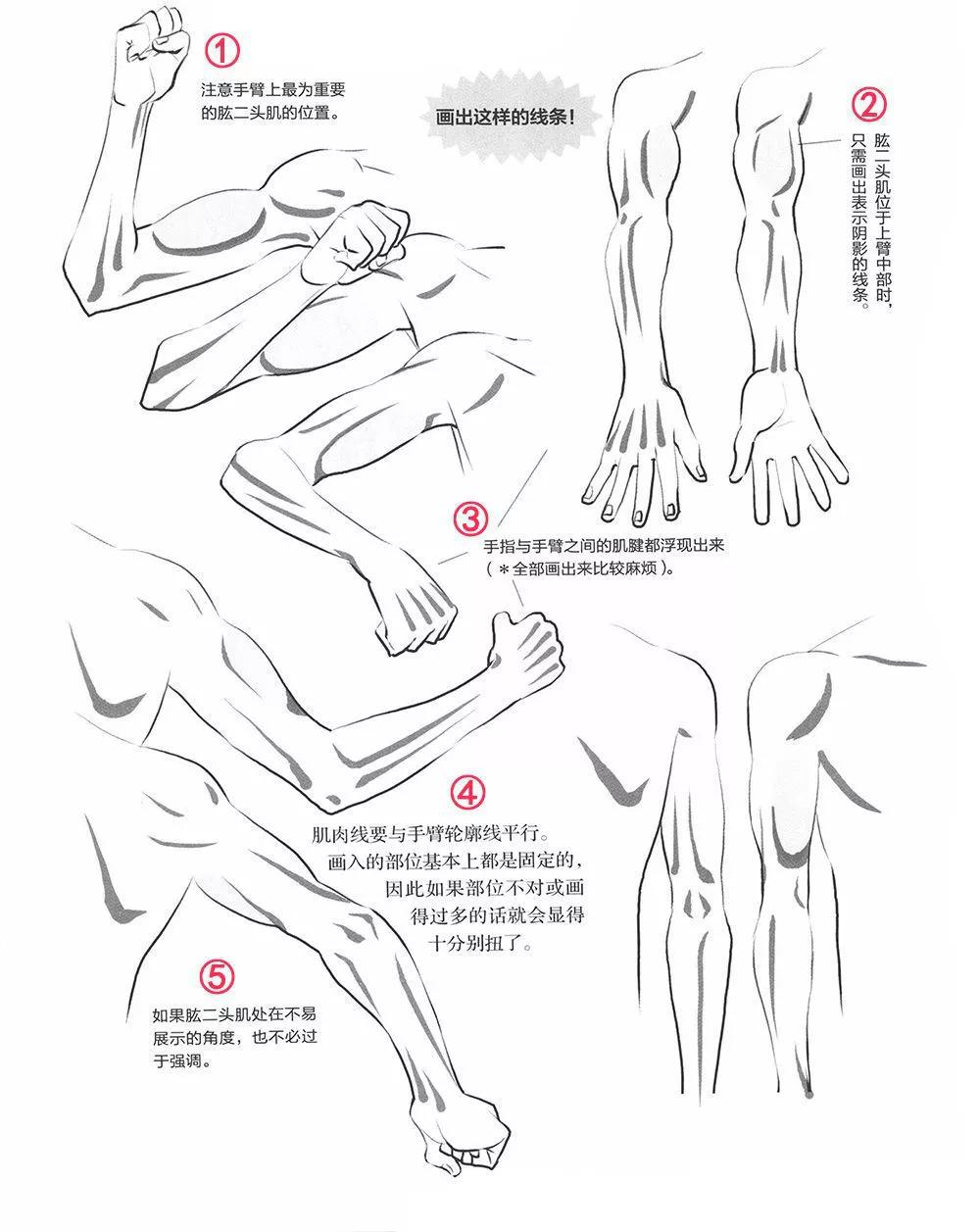 ①
注意手臂上最为重要的肱二头肌的位置。

画出这样的线条！

②
肱二头肌位于上臂中部时，只需画出表示阴影的线条。

③
手指与手臂之间的肌腱都浮现出来（＊全部画出来比较麻烦）。

④
肌肉线要与手臂轮廓线平行。画入的部位基本上都是固定的，因此如果部位不对或画得过多的话就会显得十分别扭了。

⑤
如果肱二头肌处在不易展示的角度，也不必过于强调。