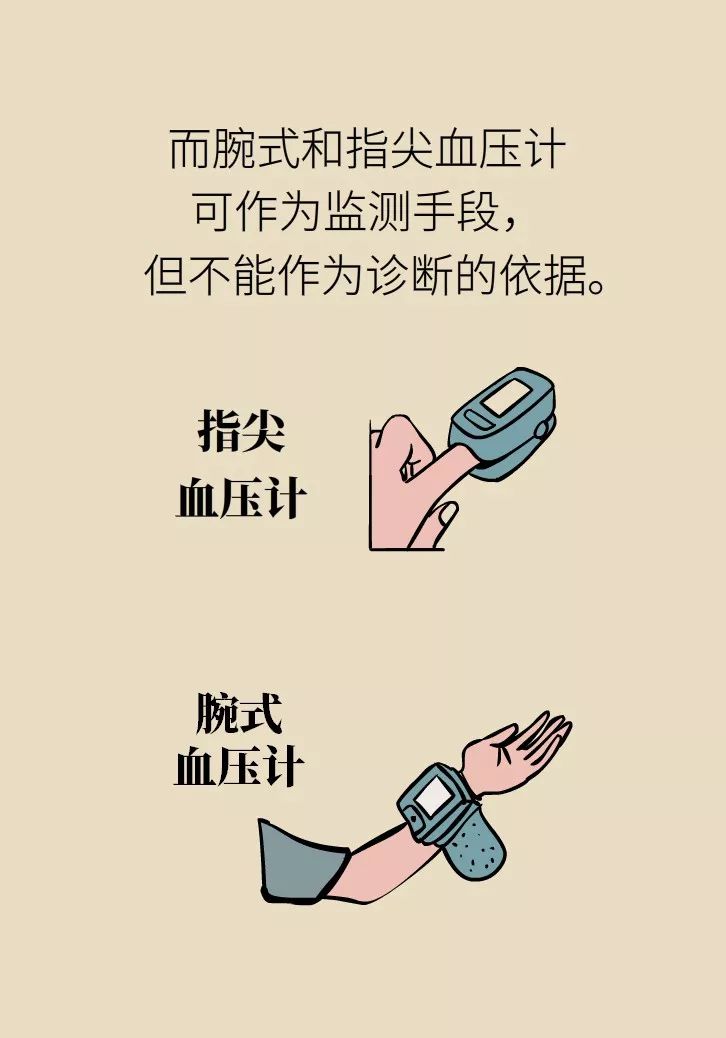 而腕式和指尖血压计
可作为监测手段，
但不能作为诊断的依据。

指尖
血压计

腕式
血压计