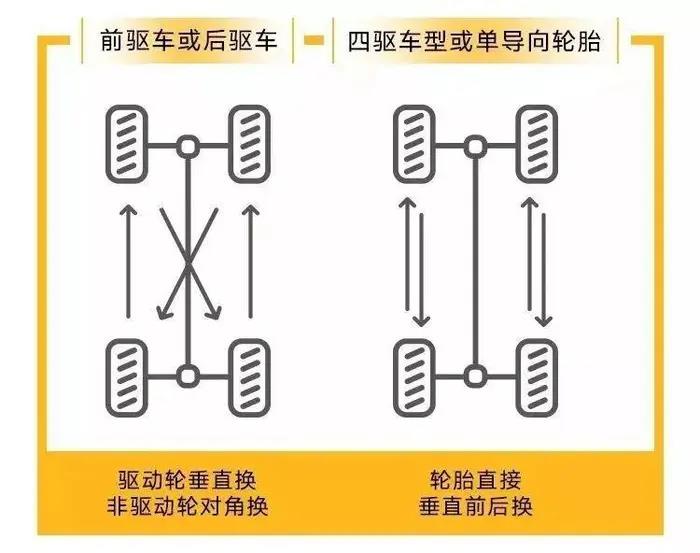 前驱车或后驱车

四驱车型或单导向轮胎

驱动轮垂直换
非驱动轮对角换

轮胎直接
垂直前后换