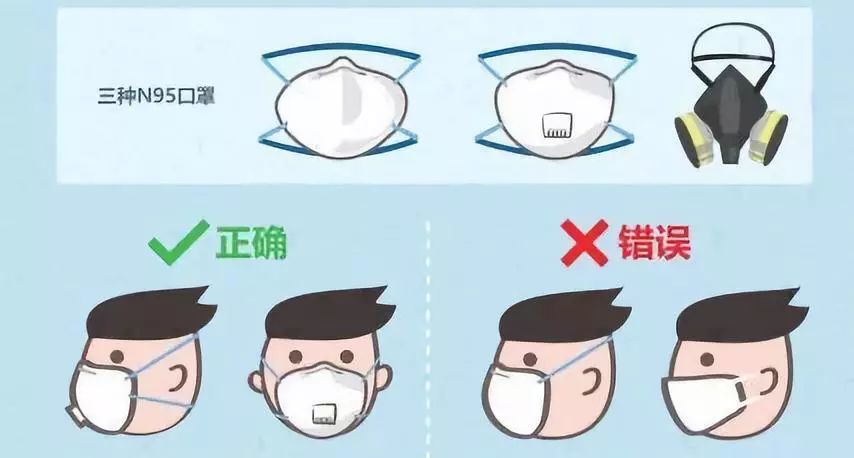 三种N95口罩

正确

错误