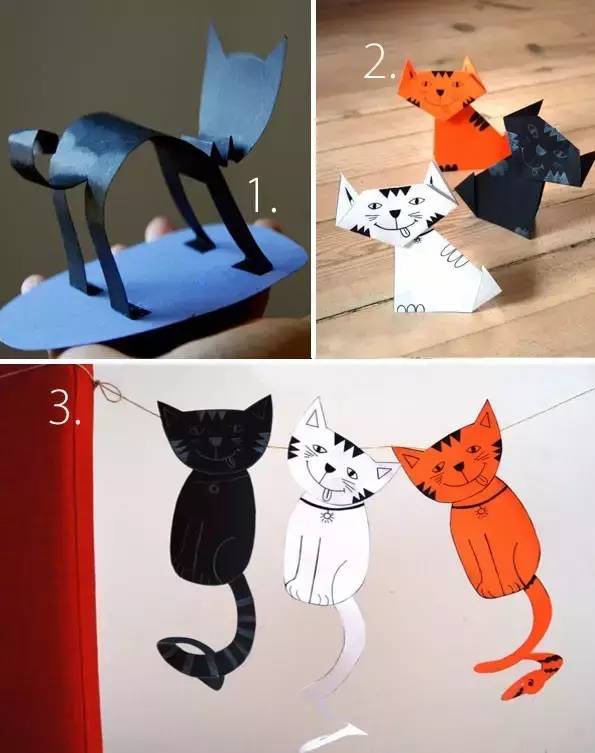 1.

2.

3.