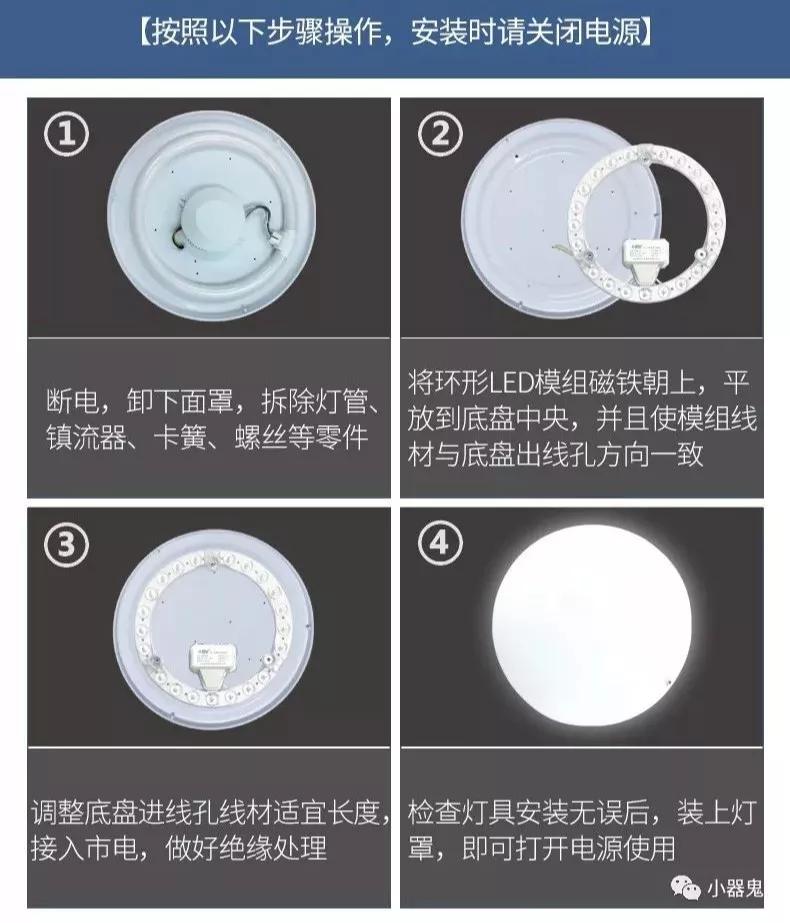 【按照以下步骤操作，安装时请关闭电源】

①

断电，卸下面罩，拆除灯管、镇流器、卡簧、螺丝等零件

②

将环形LED模组磁铁朝上，平放到底盘中央，并且使模组线材与底盘出线孔方向一致

③

调整底盘进线孔线材适宜长度，接入市电，做好绝缘处理

④

检查灯具安装无误后，装上灯罩，即可打开电源使用

小器鬼