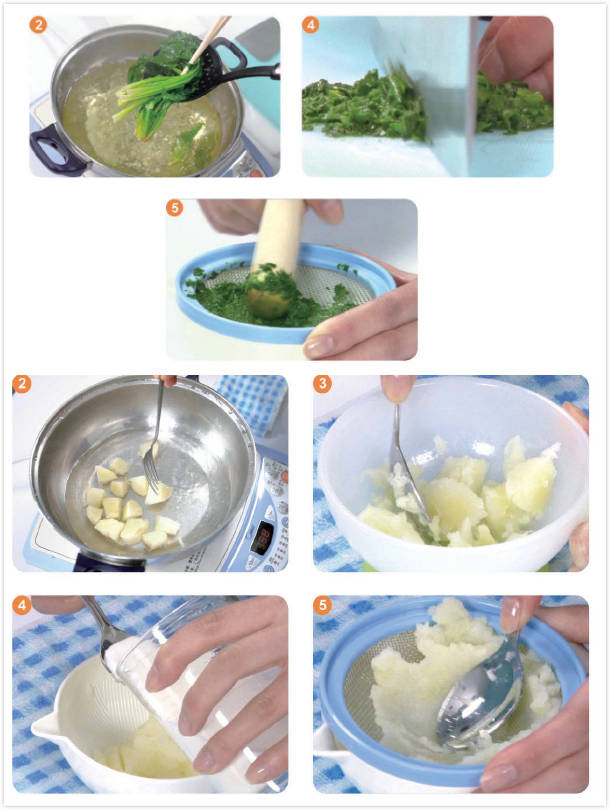 2

4

5

2

3

4

5