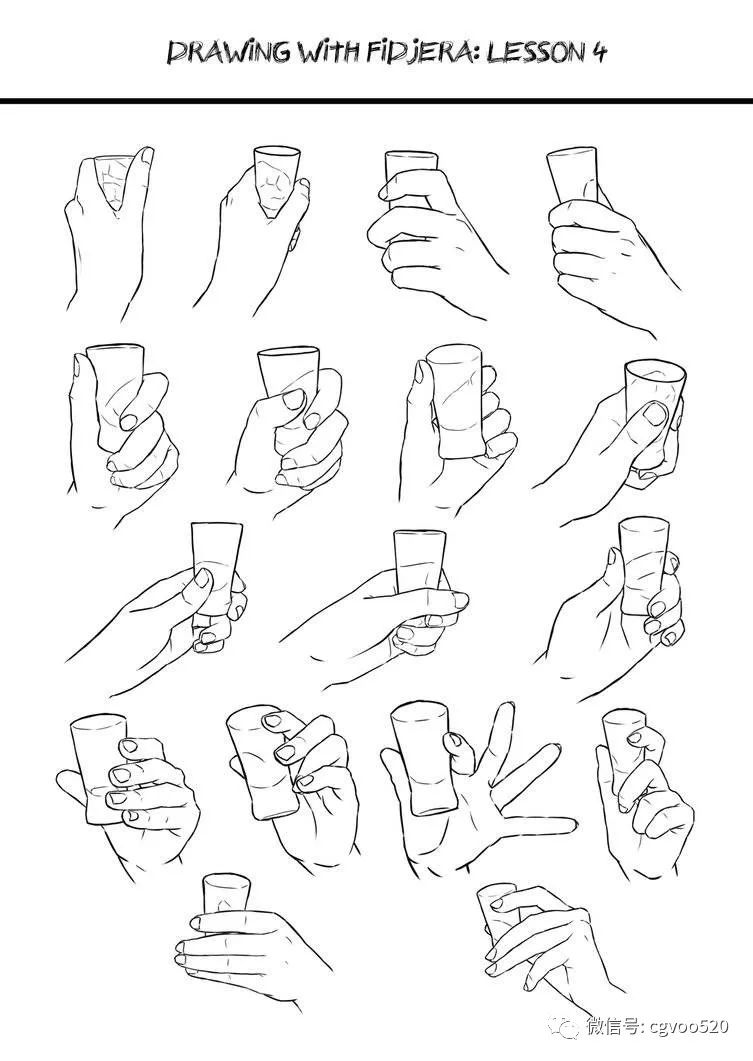 DRAWING WITH FIDJERA: LESSON 4

微信号: cgvoo520