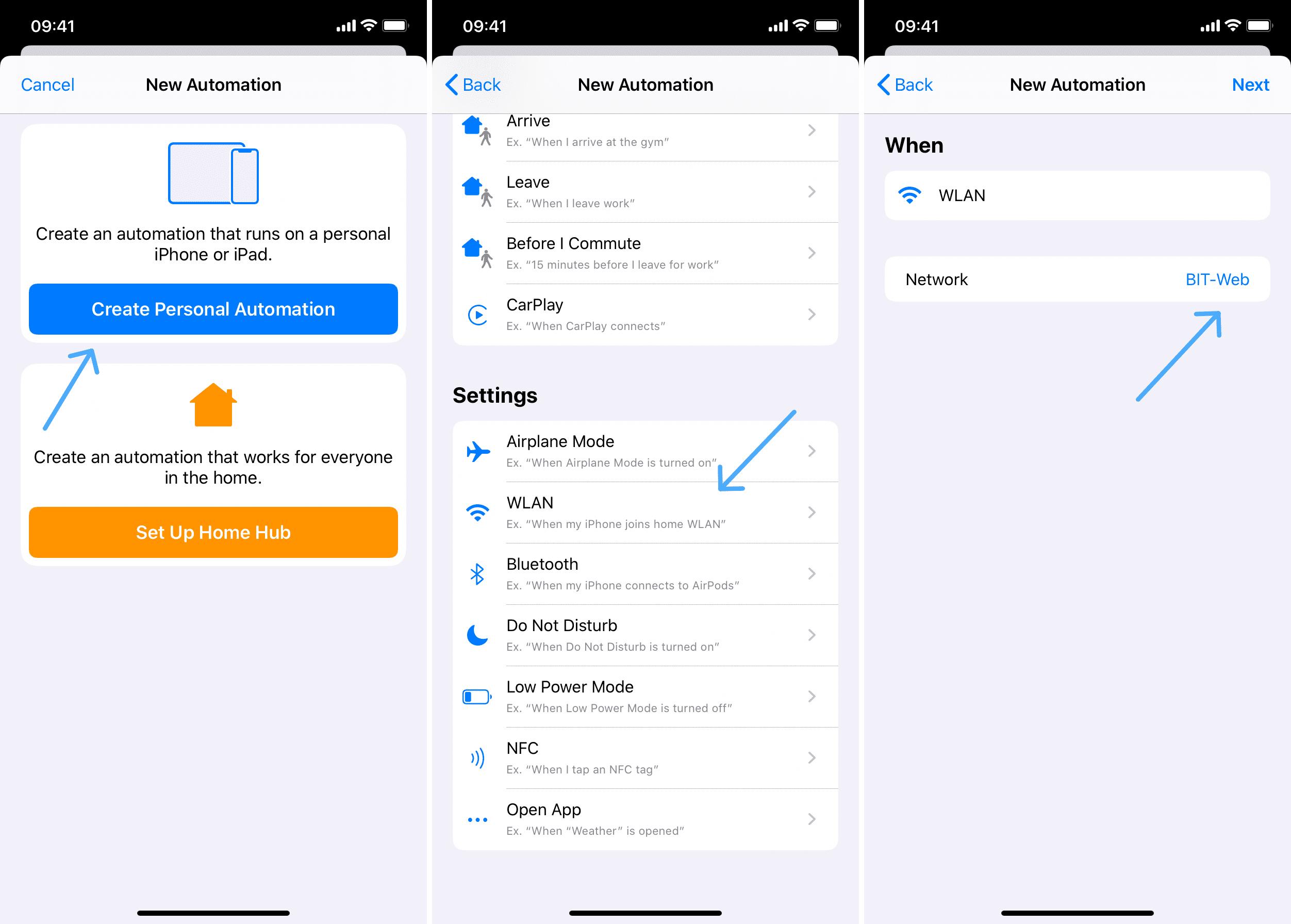 09:41

Cancel New Automation

Create an automation that runs on a personal iPhone or iPad.

Create Personal Automation

Create an automation that works for everyone in the home.

Set Up Home Hub

09:41

Back New Automation

Arrive
Ex. “When I arrive at the gym”

Leave
Ex. “When I leave work”

Before I Commute
Ex. “15 minutes before I leave for work”

CarPlay
Ex. “When CarPlay connects”

Settings

Airplane Mode
Ex. “When Airplane Mode is turned on”

WLAN
Ex. “When my iPhone joins home WLAN”

Bluetooth
Ex. “When my iPhone connects to AirPods”

Do Not Disturb
Ex. “When Do Not Disturb is turned on”

Low Power Mode
Ex. “When Low Power Mode is turned off”

NFC
Ex. “When I tap an NFC tag”

Open App
Ex. “When “Weather” is opened”

09:41

Back New Automation Next

When

WLAN

Network BIT-Web