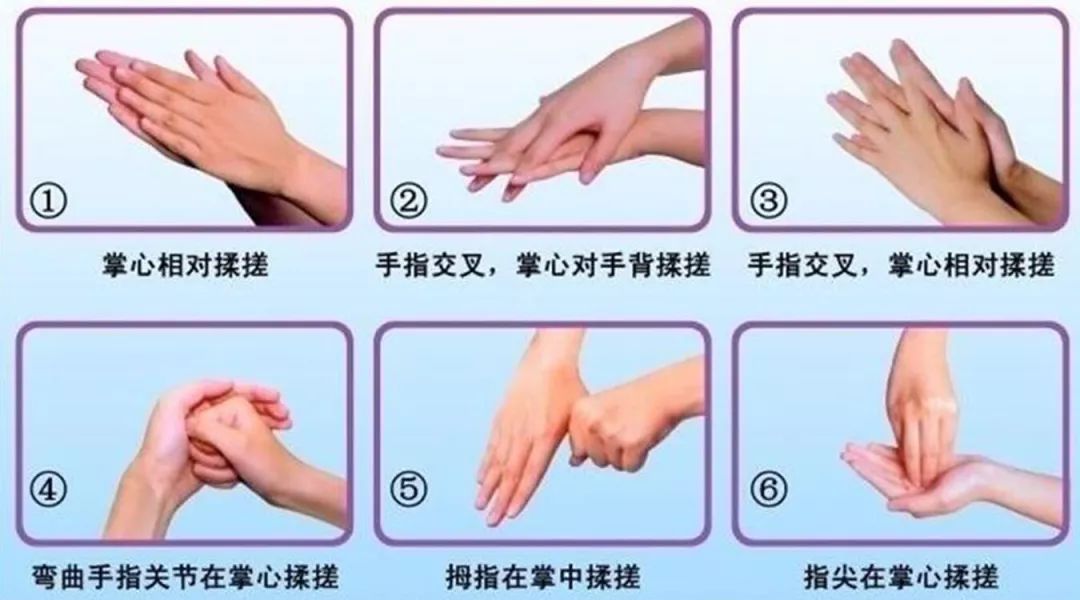 ①
掌心相对揉搓

②
手指交叉，掌心对手背揉搓

③
手指交叉，掌心相对揉搓

④
弯曲手指关节在掌心揉搓

⑤
拇指在掌中揉搓

⑥
指尖在掌心揉搓