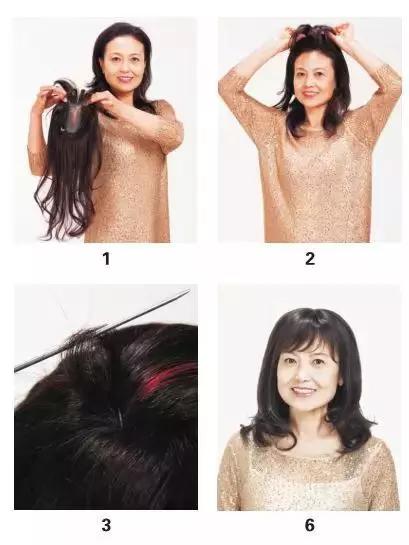 1

2

3

6