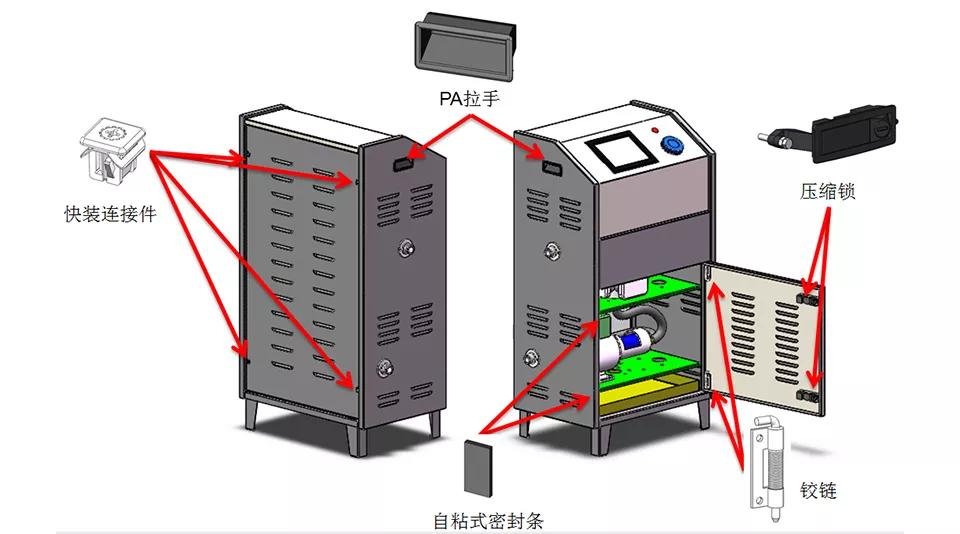 PA拉手

快装连接件

压缩锁

自粘式密封条

铰链