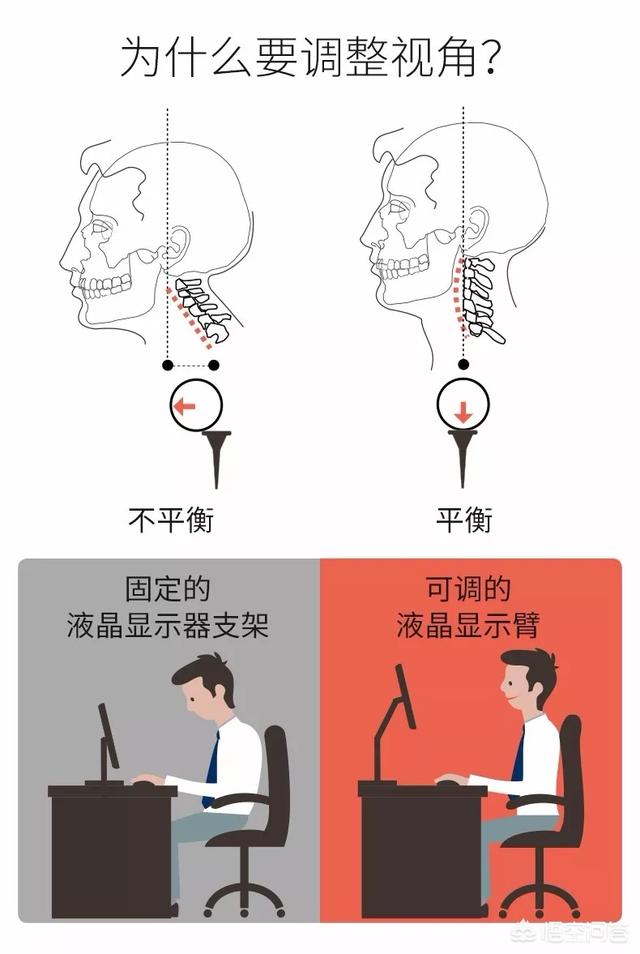 为什么要调整视角?

不平衡

平衡

固定的
液晶显示器支架

可调的
液晶显示臂

悟空问答