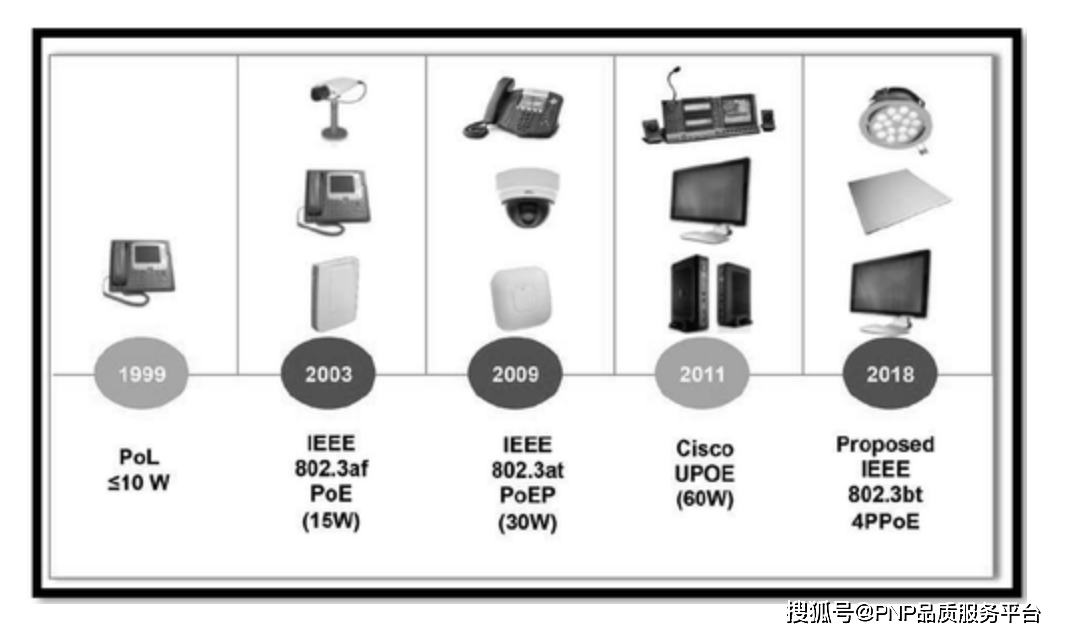 1999

2003

2009

2011

2018

PoL
≤10 W

IEEE
802.3af
PoE
(15W)

IEEE
802.3at
PoEP
(30W)

Cisco
UPOE
(60W)

Proposed
IEEE
802.3bt
4PPoE

搜狐号@PNP品质服务平台