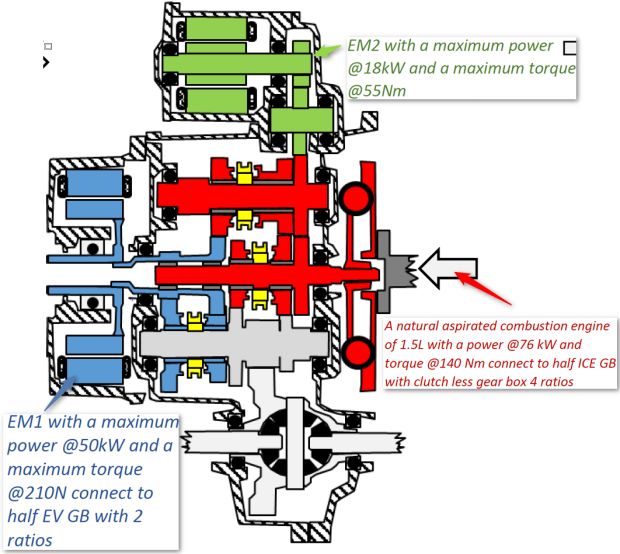 EM2 with a maximum power @18kW and a maximum torque @55Nm

A natural aspirated combustion engine of 1.5L with a power @76 kW and torque @140 Nm connect to half ICE GB with clutch less gear box 4 ratios

EM1 with a maximum power @50kW and a maximum torque @210N connect to half EV GB with 2 ratios