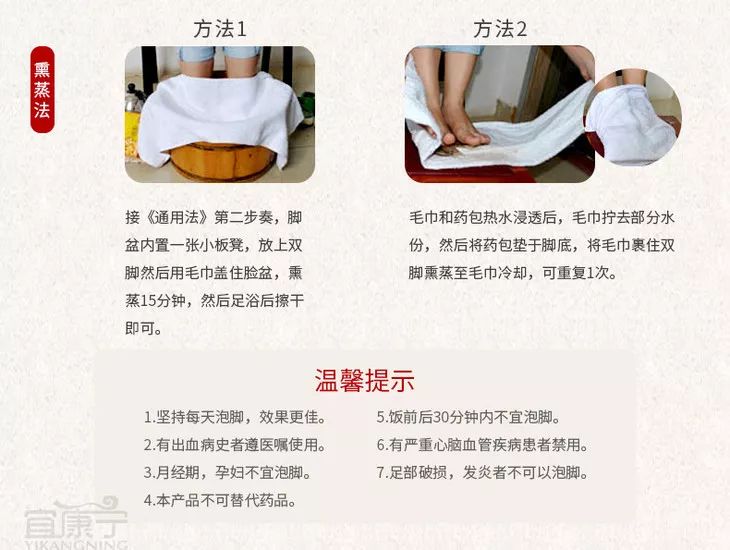 熏蒸法

方法1

接《通用法》第二步奏，脚盆内置一张小板凳，放上双脚然后用毛巾盖住脸盆，熏蒸15分钟，然后足浴后擦干即可。

方法2

毛巾和药包热水浸透后，毛巾拧去部分水份，然后将药包垫于脚底，将毛巾裹住双脚熏蒸至毛巾冷却，可重复1次。

温馨提示

1.坚持每天泡脚，效果更佳。
2.有出血病史者遵医嘱使用。
3.月经期，孕妇不宜泡脚。
4.本产品不可替代药品。
5.饭前后30分钟内不宜泡脚。
6.有严重心脑血管疾病患者禁用。
7.足部破损，发炎者不可以泡脚。

宜康宁
YIKANGNING