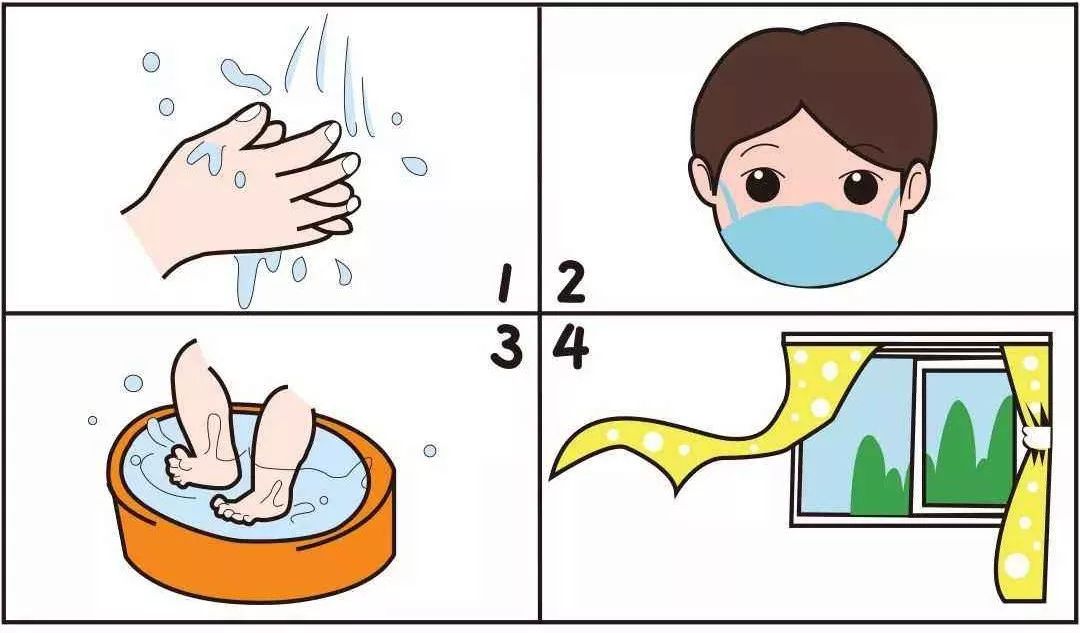 1 2
3 4