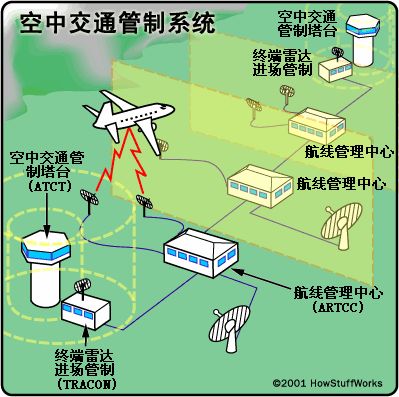 空中交通管制系统

空中交通管制塔台

终端雷达进场管制

航线管理中心

航线管理中心

空中交通管制塔台 (ATCT)

航线管理中心 (ARTCC)

终端雷达进场管制 (TRACON)

©2001 HowStuffWorks