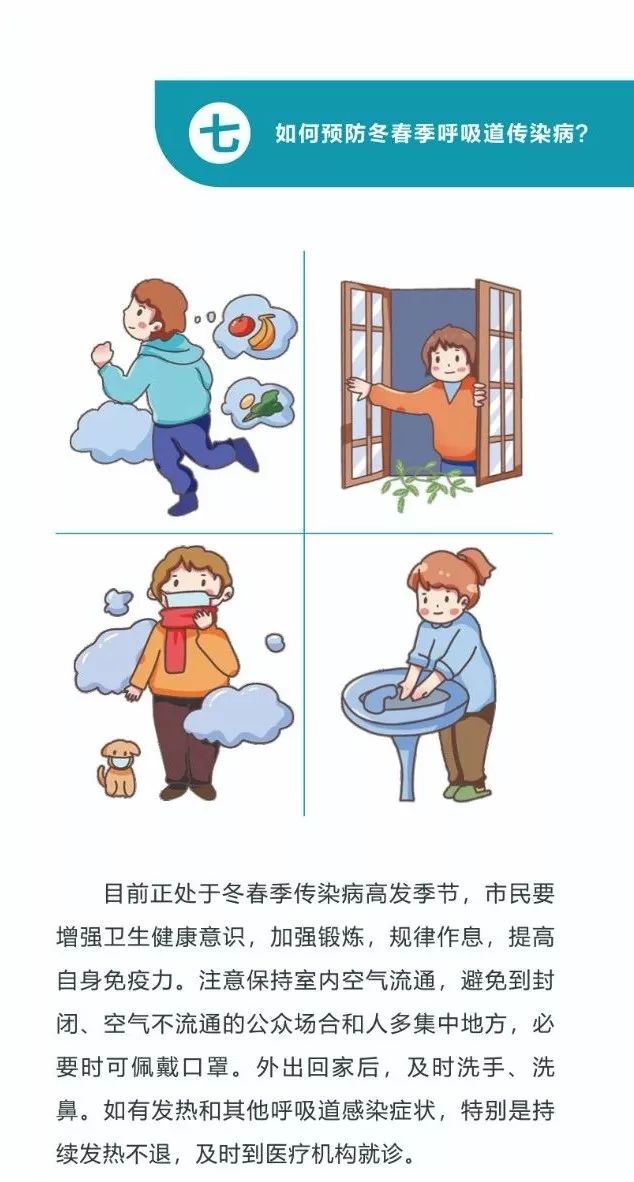 七 如何预防冬春季呼吸道传染病？

目前正处于冬春季传染病高发季节，市民要增强卫生健康意识，加强锻炼，规律作息，提高自身免疫力。注意保持室内空气流通，避免到封闭、空气不流通的公众场合和人多集中地方，必要时可佩戴口罩。外出回家后，及时洗手、洗鼻。如有发热和其他呼吸道感染症状，特别是持续发热不退，及时到医疗机构就诊。