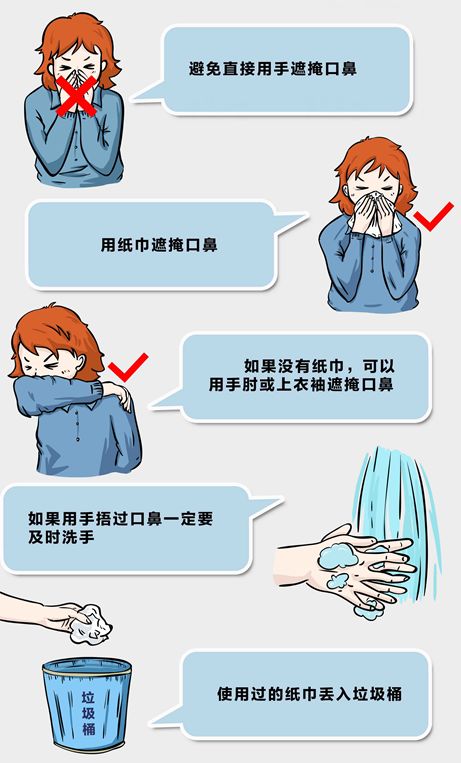 避免直接用手遮掩口鼻

用纸巾遮掩口鼻

如果没有纸巾，可以用手肘或上衣袖遮掩口鼻

如果用手捂过口鼻一定要及时洗手

垃圾桶

使用过的纸巾丢入垃圾桶