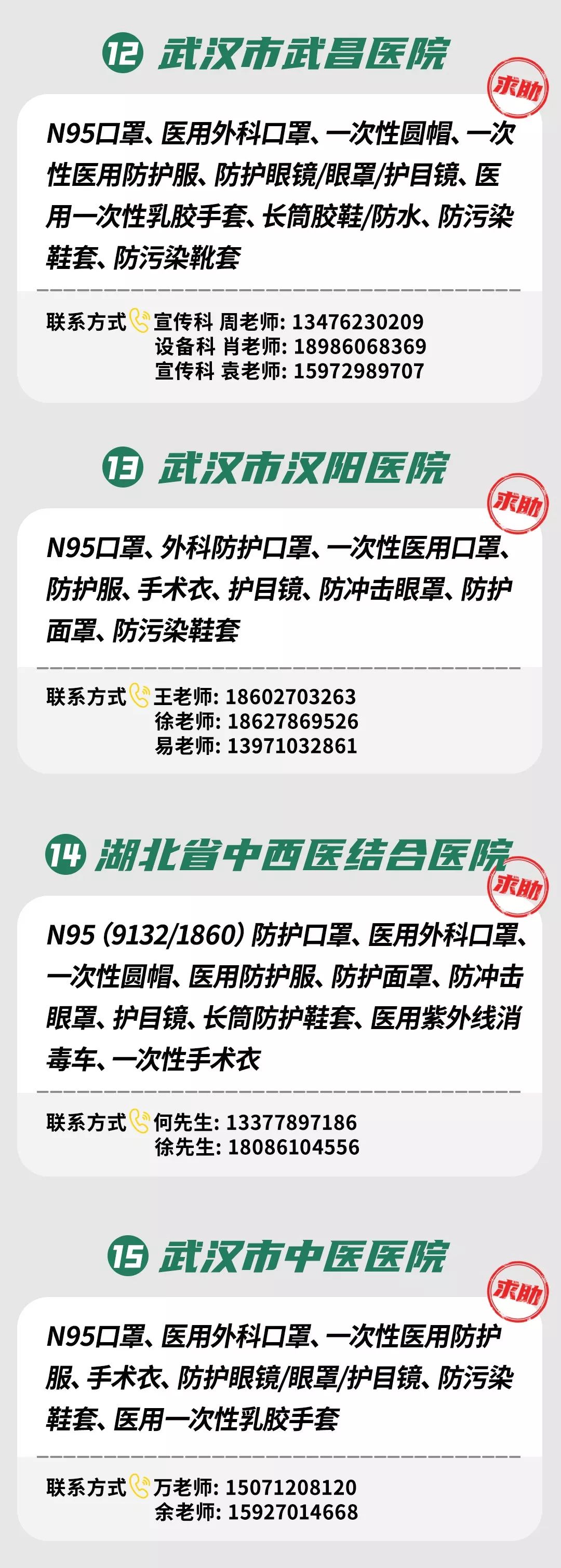 12 武汉市武昌医院

求助

N95口罩、医用外科口罩、一次性圆帽、一次性医用防护服、防护眼镜/眼罩/护目镜、医用一次性乳胶手套、长筒胶鞋/防水、防污染鞋套、防污染靴套

联系方式 宣传科 周老师: 13476230209
设备科 肖老师: 18986068369
宣传科 袁老师: 15972989707

13 武汉市汉阳医院

求助

N95口罩、外科防护口罩、一次性医用口罩、防护服、手术衣、护目镜、防冲击眼罩、防护面罩、防污染鞋套

联系方式 王老师: 18602703263
徐老师: 18627869526
易老师: 13971032861

14 湖北省中西医结合医院

求助

N95(9132/1860)防护口罩、医用外科口罩、一次性圆帽、医用防护服、防护面罩、防冲击眼罩、护目镜、长筒防护鞋套、医用紫外线消毒车、一次性手术衣

联系方式 何先生: 13377897186
徐先生: 18086104556

15 武汉市中医医院

求助

N95口罩、医用外科口罩、一次性医用防护服、手术衣、防护眼镜/眼罩/护目镜、防污染鞋套、医用一次性乳胶手套

联系方式 万老师: 15071208120
余老师: 15927014668