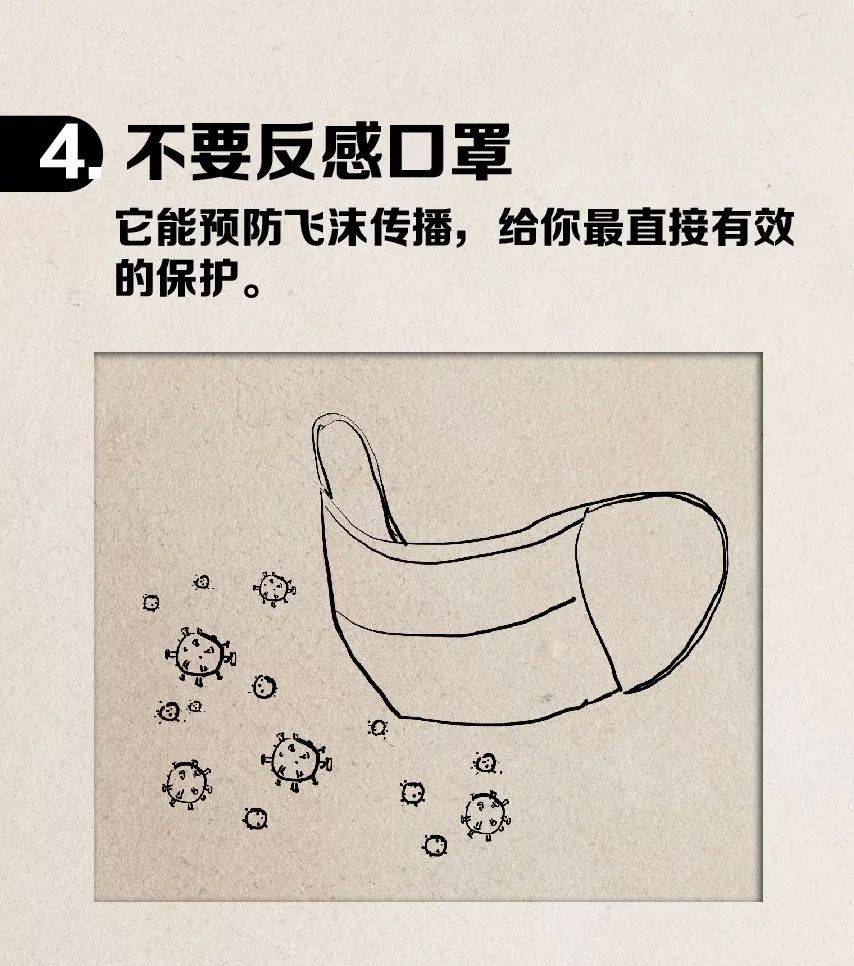 4. 不要反感口罩

它能预防飞沫传播，给你最直接有效的保护。