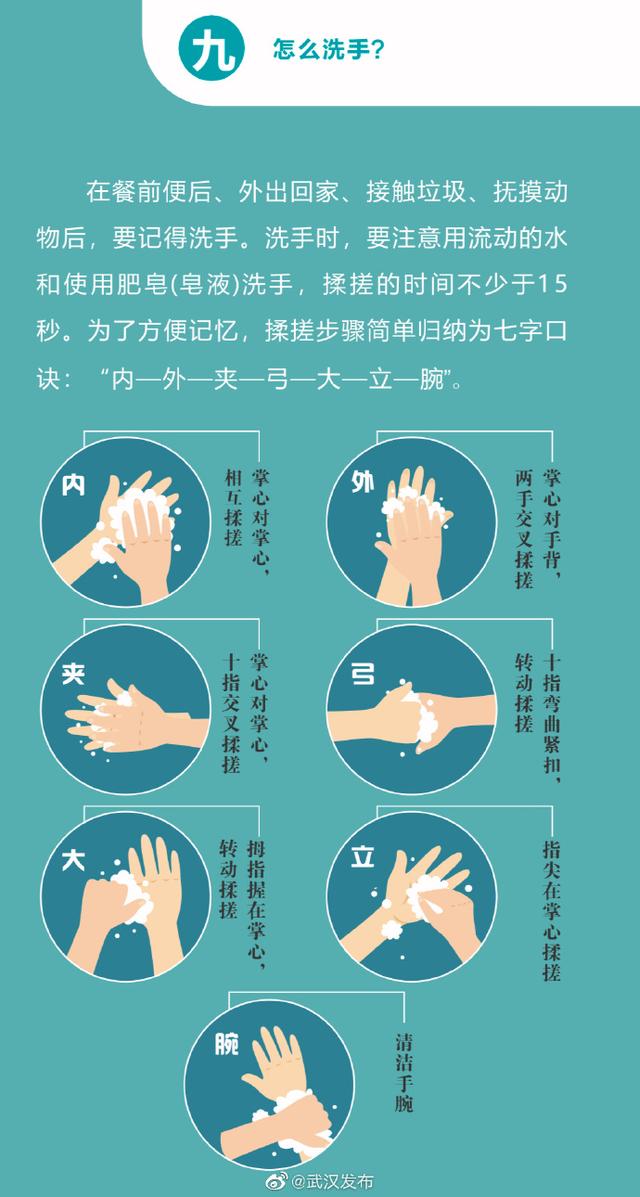 九 怎么洗手？

在餐前便后、外出回家、接触垃圾、抚摸动物后，要记得洗手。洗手时，要注意用流动的水和使用肥皂(皂液)洗手，揉搓的时间不少于15秒。为了方便记忆，揉搓步骤简单归纳为七字口诀：“内—外—夹—弓—大—立—腕”。

内
掌心对掌心，相互揉搓

外
掌心对手背，两手交叉揉搓

夹
掌心对掌心，十指交叉揉搓

弓
十指弯曲紧扣，转动揉搓

大
拇指握在掌心，转动揉搓

立
指尖在掌心揉搓

腕
清洁手腕

@武汉发布