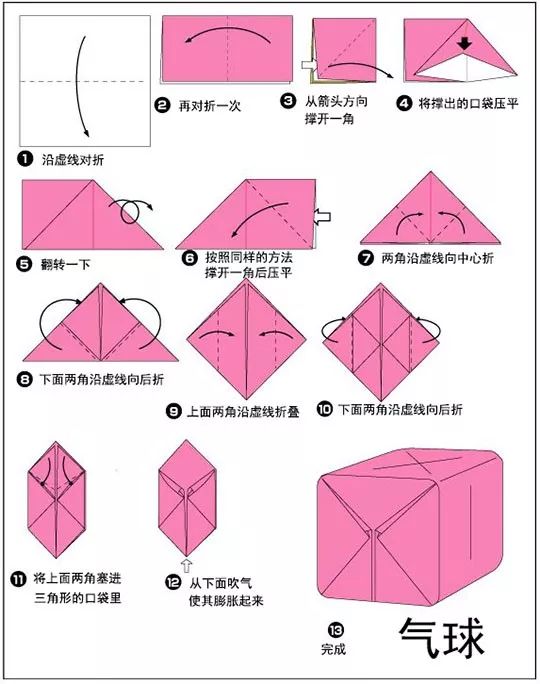 ❶ 沿虚线对折

❷ 再对折一次

❸ 从箭头方向撑开一角

❹ 将撑出的口袋压平

❺ 翻转一下

❻ 按照同样的方法撑开一角后压平

❼ 两角沿虚线向中心折

❽ 下面两角沿虚线向后折

❾ 上面两角沿虚线折叠

❿ 下面两角沿虚线向后折

⓫ 将上面两角塞进三角形的口袋里

⓬ 从下面吹气使其膨胀起来

⓭ 完成

气球