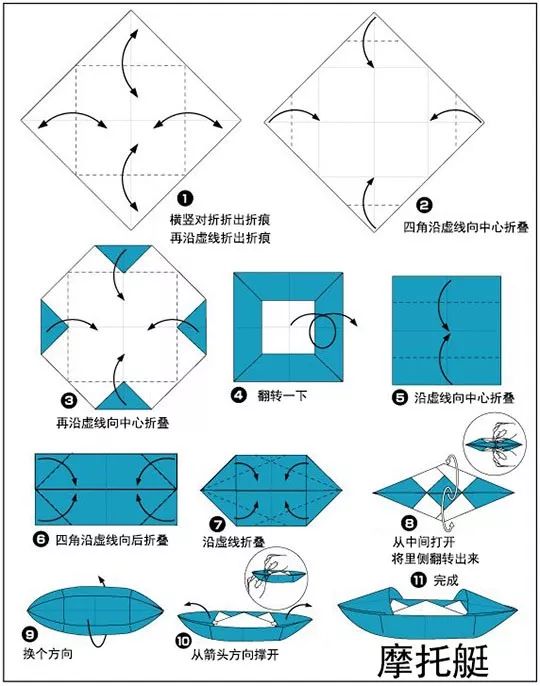 ❶ 横竖对折折出折痕
再沿虚线折出折痕

❷ 四角沿虚线向中心折叠

❸ 再沿虚线向中心折叠

❹ 翻转一下

❺ 沿虚线向中心折叠

❻ 四角沿虚线向后折叠

❼ 沿虚线折叠

❽ 从中间打开
将里侧翻转出来

❾ 换个方向

❿ 从箭头方向撑开

⓫ 完成

摩托艇