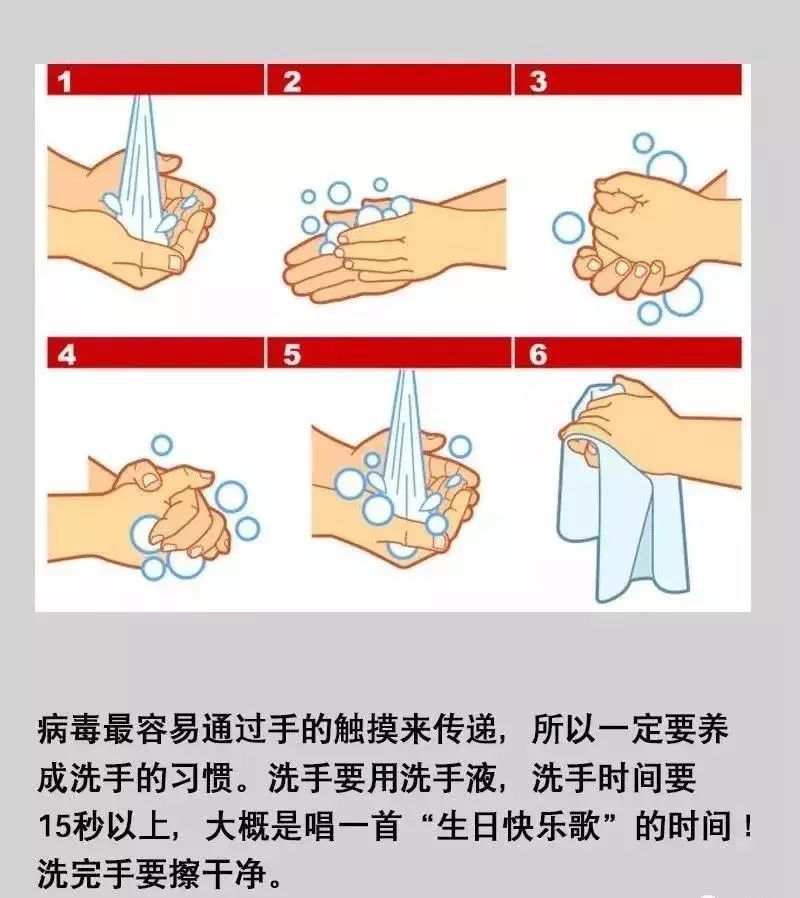 1

2

3

4

5

6

病毒最容易通过手的触摸来传递，所以一定要养成洗手的习惯。洗手要用洗手液，洗手时间要15秒以上，大概是唱一首“生日快乐歌”的时间！洗完手要擦干净。