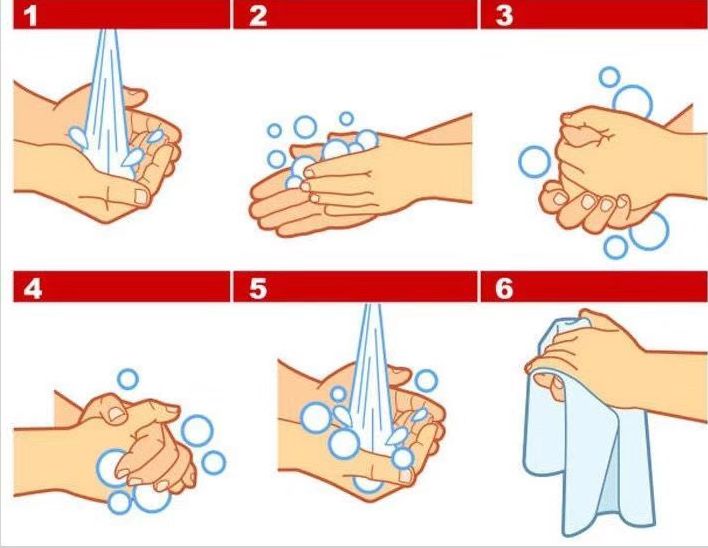 1

2

3

4

5

6