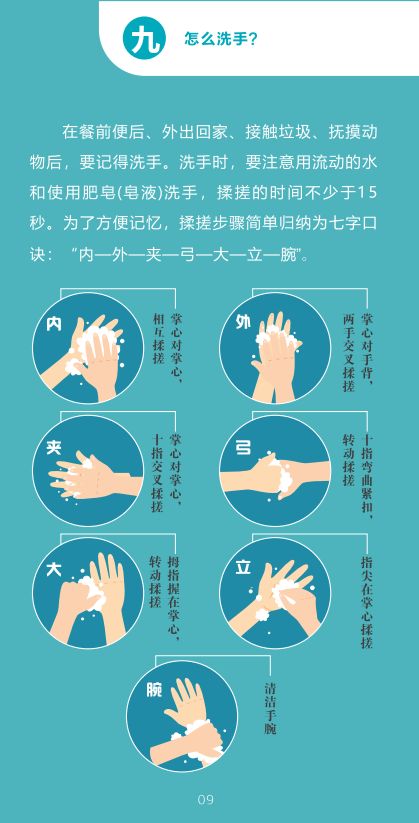 九 怎么洗手?

在餐前便后、外出回家、接触垃圾、抚摸动物后，要记得洗手。洗手时，要注意用流动的水和使用肥皂(皂液)洗手，揉搓的时间不少于15秒。为了方便记忆，揉搓步骤简单归纳为七字口诀：“内—外—夹—弓—大—立—腕”。

内 掌心对掌心，相互揉搓

外 掌心对手背，两手交叉揉搓

夹 掌心对掌心，十指交叉揉搓

弓 十指弯曲紧扣，转动揉搓

大 拇指握在掌心，转动揉搓

立 指尖在掌心揉搓

腕 清洁手腕

09