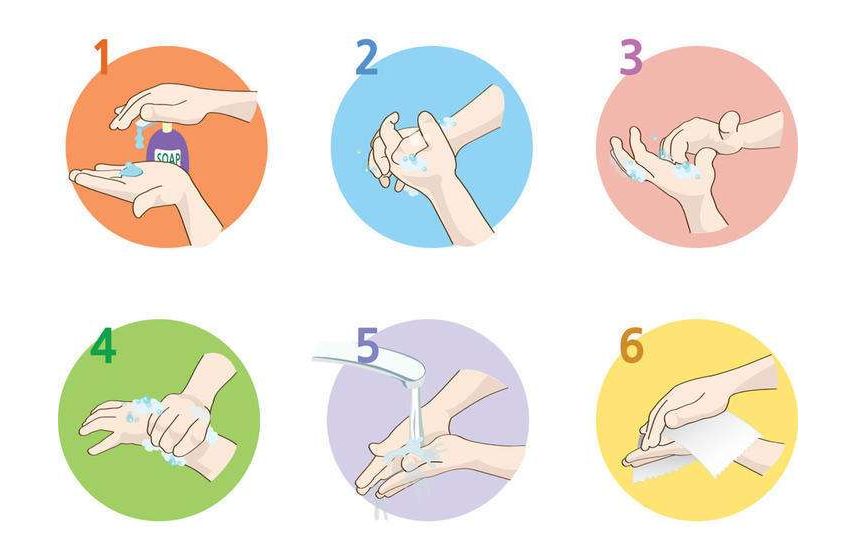 1

SOAP

2

3

4

5

6