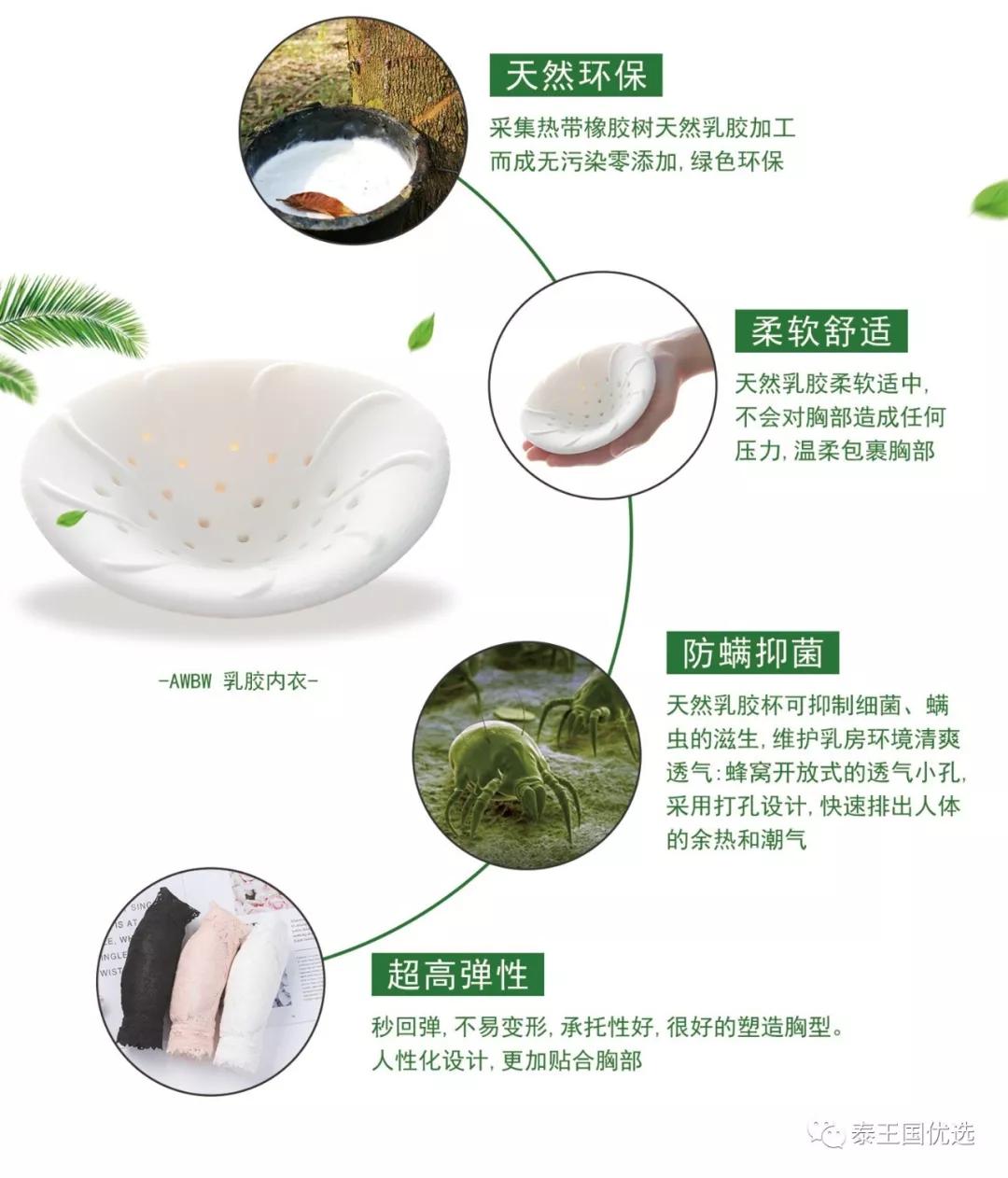 天然环保

采集热带橡胶树天然乳胶加工而成无污染零添加，绿色环保

柔软舒适

天然乳胶柔软适中，不会对胸部造成任何压力，温柔包裹胸部

-AWBW 乳胶内衣-

防螨抑菌

天然乳胶杯可抑制细菌、螨虫的滋生，维护乳房环境清爽透气：蜂窝开放式的透气小孔，采用打孔设计，快速排出人体的余热和潮气

超高弹性

秒回弹，不易变形，承托性好，很好的塑造胸型。人性化设计，更加贴合胸部

泰王国优选