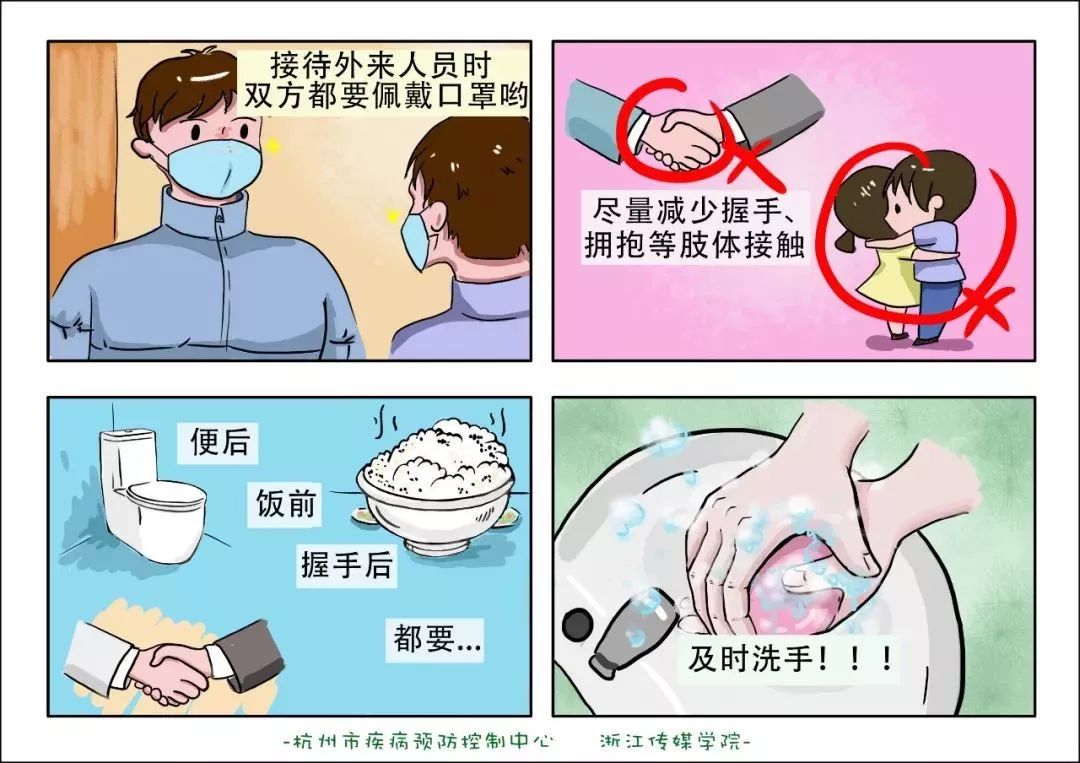 接待外来人员时
双方都要佩戴口罩哟

尽量减少握手、
拥抱等肢体接触

便后

饭前

握手后

都要...

及时洗手！！！

-杭州市疾病预防控制中心　浙江传媒学院-