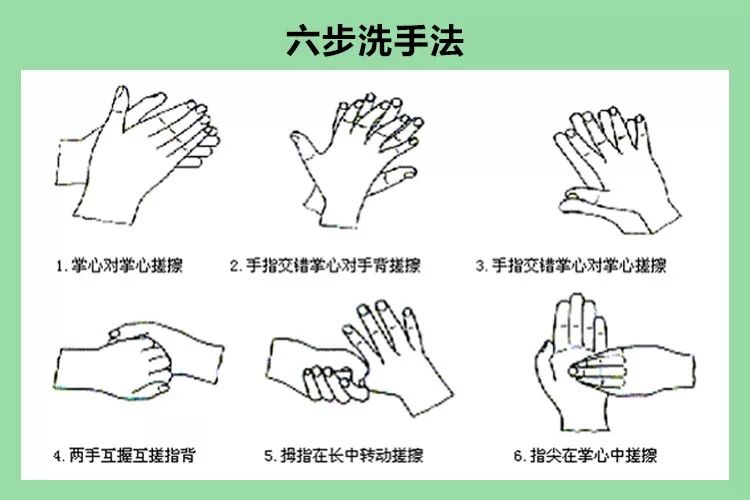 六步洗手法

1. 掌心对掌心搓擦

2. 手指交错掌心对手背搓擦

3. 手指交错掌心对掌心搓擦

4. 两手互握互搓指背

5. 拇指在长中转动搓擦

6. 指尖在掌心中搓擦