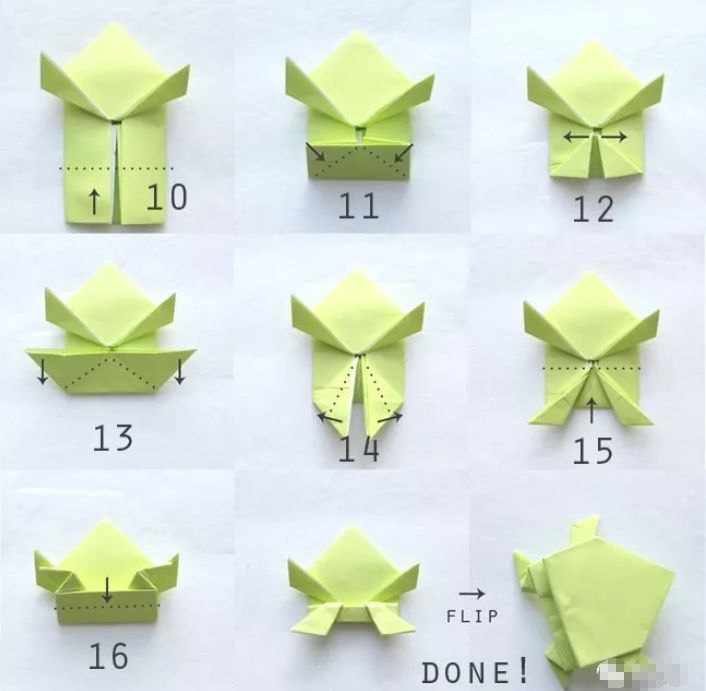 10

11

12

13

14

15

16

FLIP

DONE!