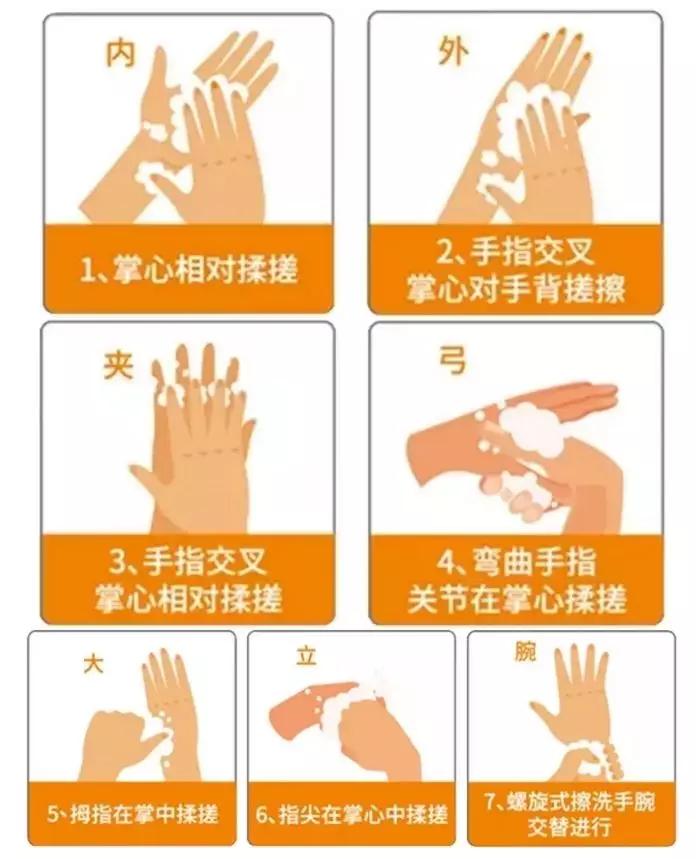 内

1、掌心相对揉搓

外

2、手指交叉
掌心对手背搓擦

夹

3、手指交叉
掌心相对揉搓

弓

4、弯曲手指
关节在掌心揉搓

大

5、拇指在掌中揉搓

立

6、指尖在掌心中揉搓

腕

7、螺旋式擦洗手腕
交替进行